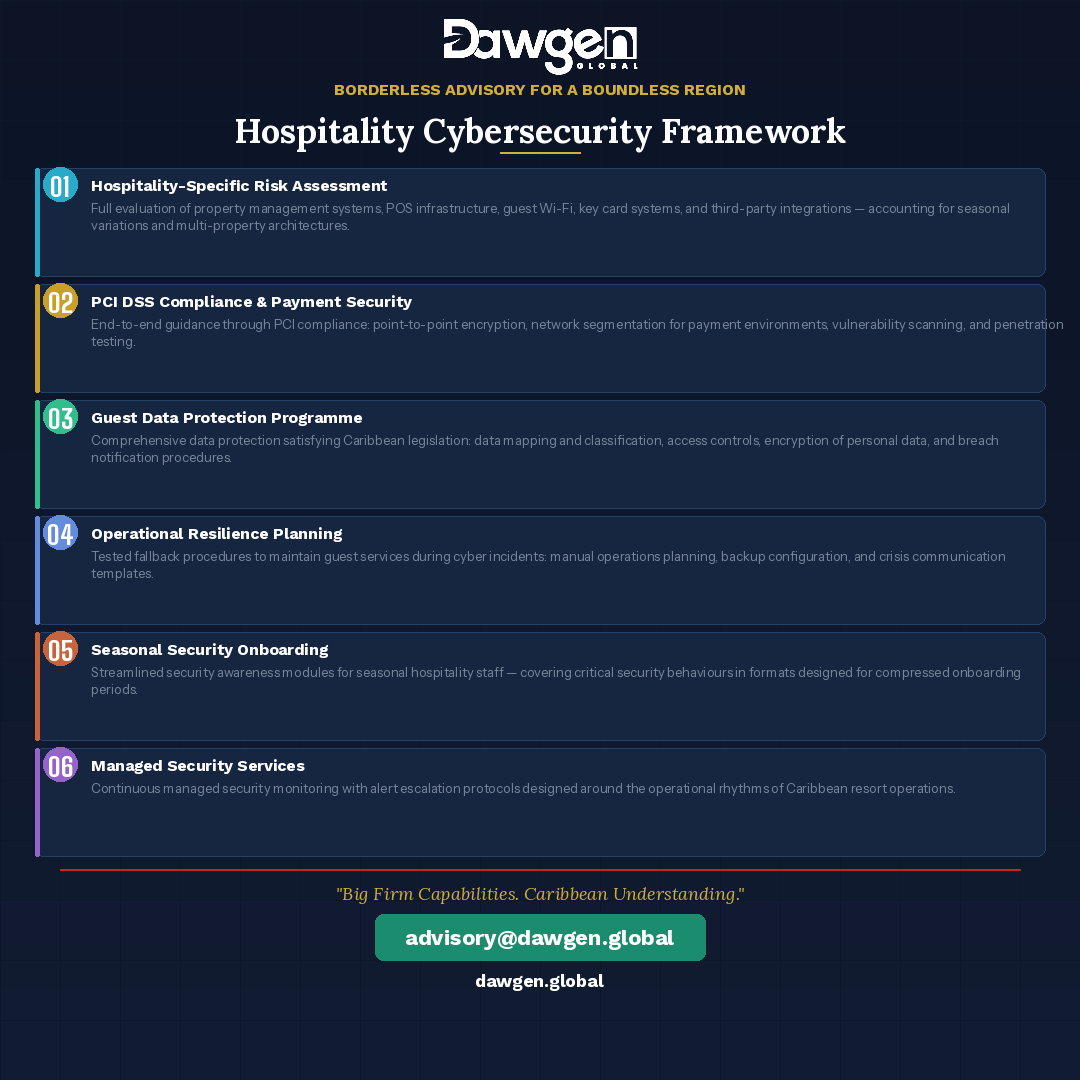 Dawgen GLOBAL

BORDERLESS ADVISORY FOR A BOUNDLESS REGION

Hospitality Cybersecurity Framework

01 Hospitality-Specific Risk Assessment
Full evaluation of property management systems, POS infrastructure, guest Wi-Fi, key card systems, and third-party integrations — accounting for seasonal variations and multi-property architectures.

02 PCI DSS Compliance & Payment Security
End-to-end guidance through PCI compliance: point-to-point encryption, network segmentation for payment environments, vulnerability scanning, and penetration testing.

03 Guest Data Protection Programme
Comprehensive data protection satisfying Caribbean legislation: data mapping and classification, access controls, encryption of personal data, and breach notification procedures.

04 Operational Resilience Planning
Tested fallback procedures to maintain guest services during cyber incidents: manual operations planning, backup configuration, and crisis communication templates.

05 Seasonal Security Onboarding
Streamlined security awareness modules for seasonal hospitality staff — covering critical security behaviours in formats designed for compressed onboarding periods.

06 Managed Security Services
Continuous managed security monitoring with alert escalation protocols designed around the operational rhythms of Caribbean resort operations.

"Big Firm Capabilities. Caribbean Understanding."

advisory@dawgen.global

dawgen.global